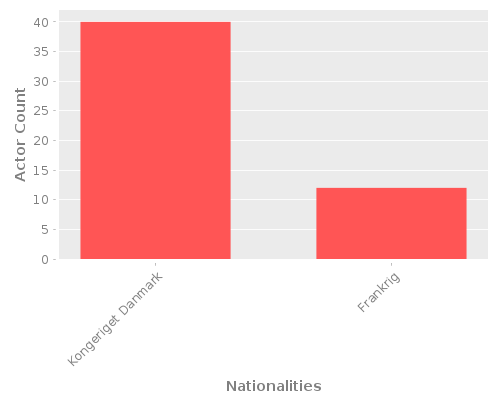 Actor Count

40
35
30
25
20
15
10
5
0

Kongeriget Danmark
Frankrig

Nationalities